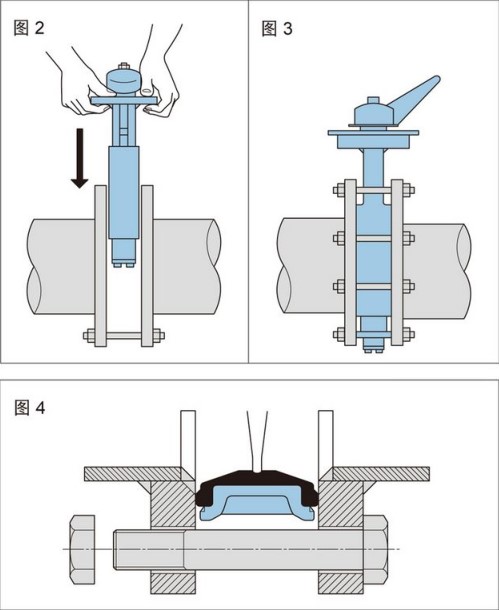 图 2

图 3

图 4