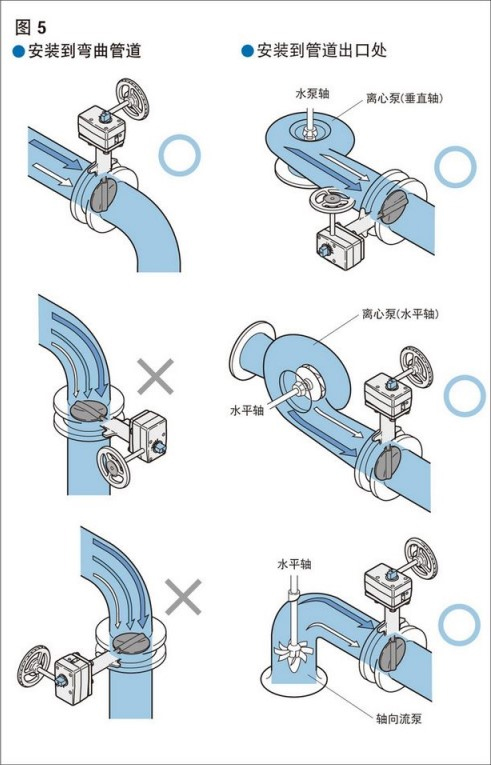 图 5
●安装到弯曲管道

●安装到管道出口处

水泵轴
离心泵(垂直轴)

离心泵(水平轴)
水平轴

水平轴
轴向流泵